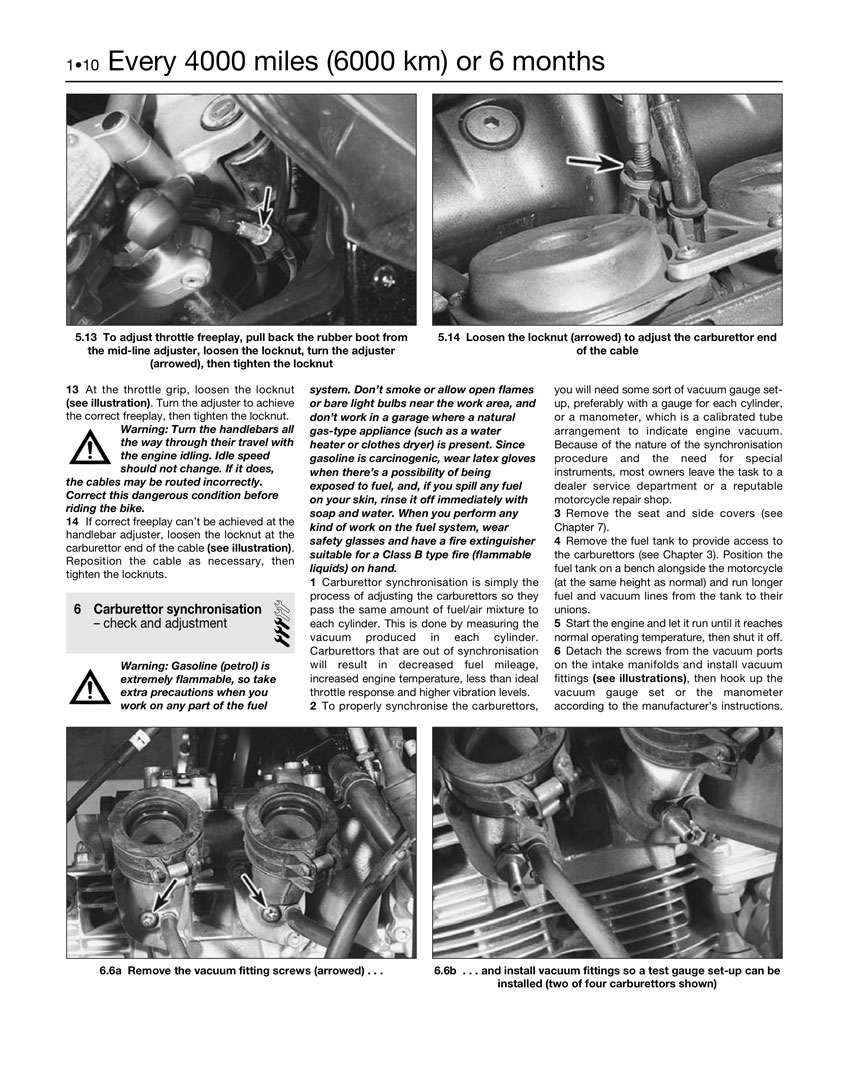 1•10 Every 4000 miles (6000 km) or 6 months

5.13 To adjust throttle freeplay, pull back the rubber boot from the mid-line adjuster, loosen the locknut, turn the adjuster (arrowed), then tighten the locknut

5.14 Loosen the locknut (arrowed) to adjust the carburettor end of the cable

13 At the throttle grip, loosen the locknut (see illustration). Turn the adjuster to achieve the correct freeplay, then tighten the locknut.

Warning: Turn the handlebars all the way through their travel with the engine idling. Idle speed should not change. If it does, the cables may be routed incorrectly. Correct this dangerous condition before riding the bike.

14 If correct freeplay can't be achieved at the handlebar adjuster, loosen the locknut at the carburettor end of the cable (see illustration). Reposition the cable as necessary, then tighten the locknuts.

6 Carburettor synchronisation – check and adjustment

Warning: Gasoline (petrol) is extremely flammable, so take extra precautions when you work on any part of the fuel system. Don't smoke or allow open flames or bare light bulbs near the work area, and don't work in a garage where a natural gas-type appliance (such as a water heater or clothes dryer) is present. Since gasoline is carcinogenic, wear latex gloves when there's a possibility of being exposed to fuel, and, if you spill any fuel on your skin, rinse it off immediately with soap and water. When you perform any kind of work on the fuel system, wear safety glasses and have a fire extinguisher suitable for a Class B type fire (flammable liquids) on hand.

1 Carburettor synchronisation is simply the process of adjusting the carburettors so they pass the same amount of fuel/air mixture to each cylinder. This is done by measuring the vacuum produced in each cylinder. Carburettors that are out of synchronisation will result in decreased fuel mileage, increased engine temperature, less than ideal throttle response and higher vibration levels.

2 To properly synchronise the carburettors, you will need some sort of vacuum gauge set-up, preferably with a gauge for each cylinder, or a manometer, which is a calibrated tube arrangement to indicate engine vacuum. Because of the nature of the synchronisation procedure and the need for special instruments, most owners leave the task to a dealer service department or a reputable motorcycle repair shop.

3 Remove the seat and side covers (see Chapter 7).

4 Remove the fuel tank to provide access to the carburettors (see Chapter 3). Position the fuel tank on a bench alongside the motorcycle (at the same height as normal) and run longer fuel and vacuum lines from the tank to their unions.

5 Start the engine and let it run until it reaches normal operating temperature, then shut it off.

6 Detach the screws from the vacuum ports on the intake manifolds and install vacuum fittings (see illustrations), then hook up the vacuum gauge set or the manometer according to the manufacturer's instructions.

6.6a Remove the vacuum fitting screws (arrowed) . . .

6.6b . . . and install vacuum fittings so a test gauge set-up can be installed (two of four carburettors shown)